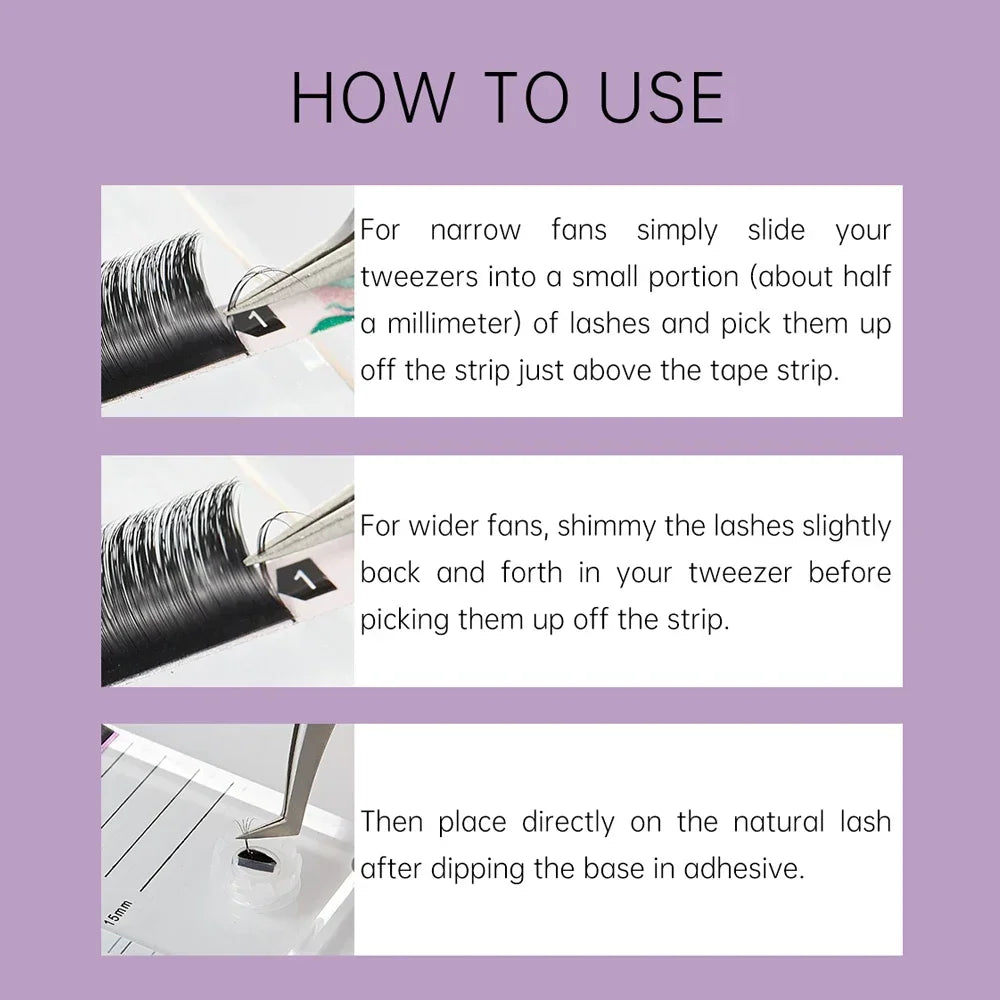 HOW TO USE

1

For narrow fans simply slide your tweezers into a small portion (about half a millimeter) of lashes and pick them up off the strip just above the tape strip.

1

For wider fans, shimmy the lashes slightly back and forth in your tweezer before picking them up off the strip.

15mm

Then place directly on the natural lash after dipping the base in adhesive.