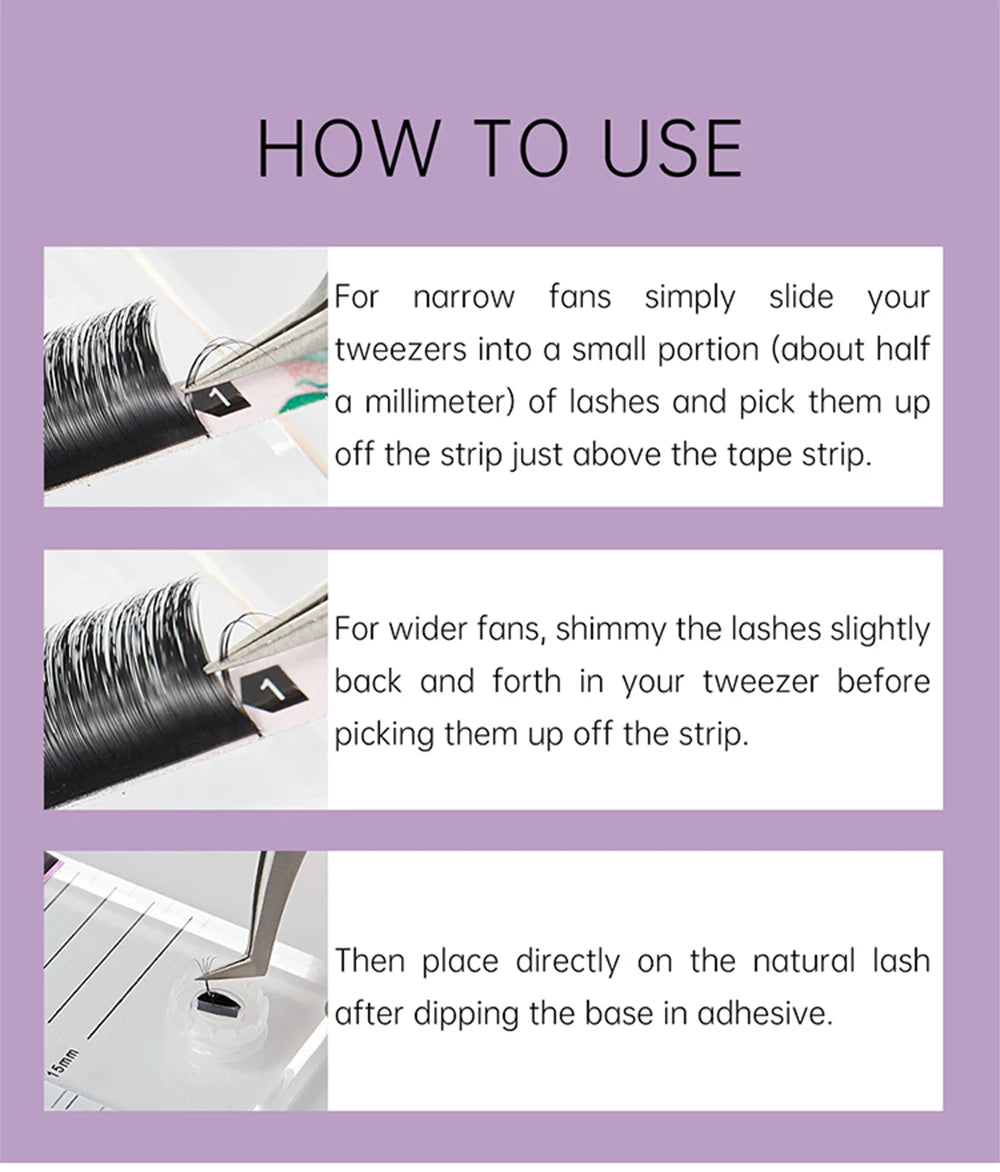 HOW TO USE

1

For narrow fans simply slide your tweezers into a small portion (about half a millimeter) of lashes and pick them up off the strip just above the tape strip.

1

For wider fans, shimmy the lashes slightly back and forth in your tweezer before picking them up off the strip.

15mm

Then place directly on the natural lash after dipping the base in adhesive.